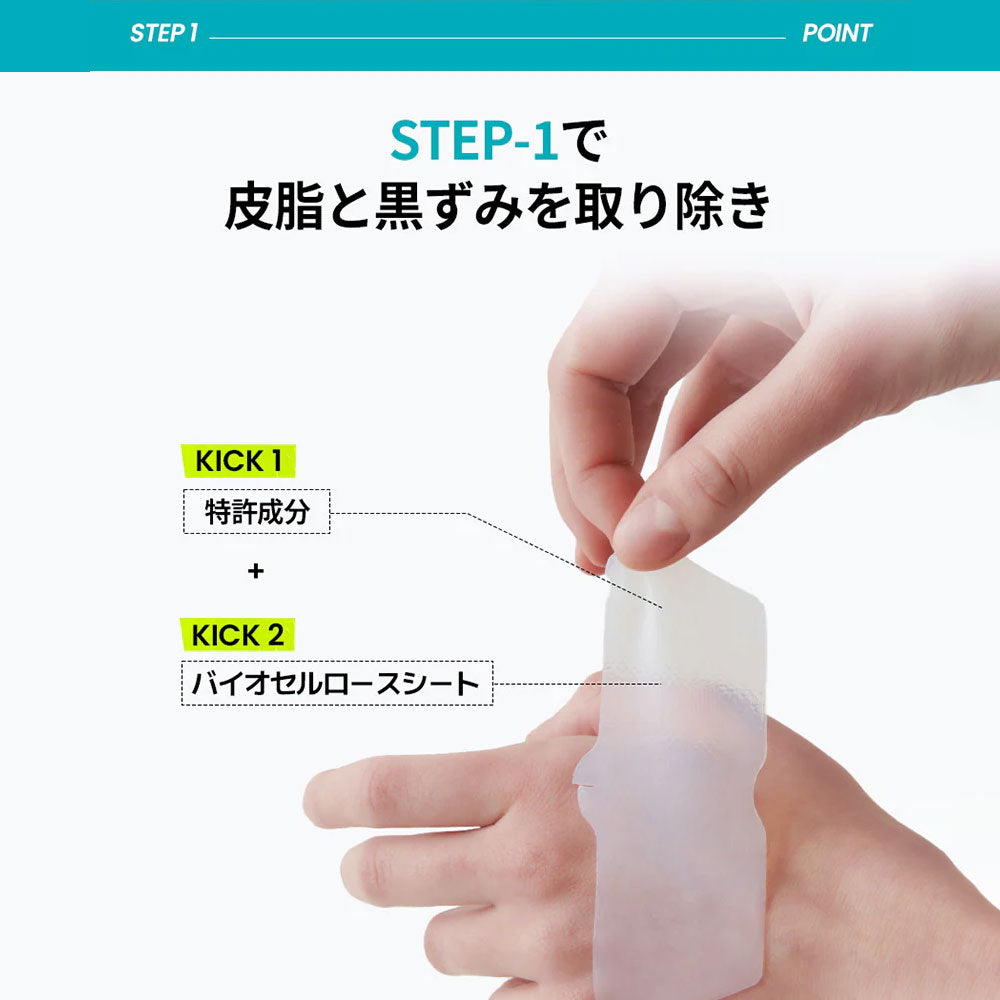 STEP 1 POINT

STEP-1で
皮脂と黒ずみを取り除き

KICK 1
特許成分

+

KICK 2
バイオセルロースシート